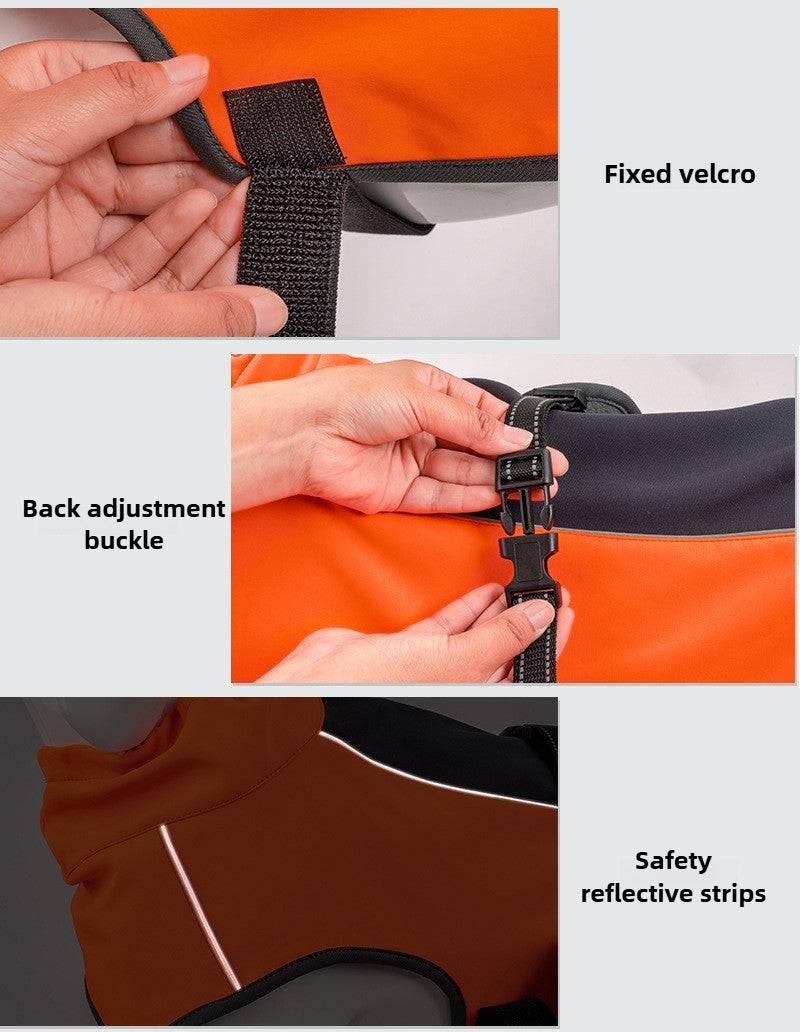 Fixed velcro

Back adjustment buckle

Safety reflective strips