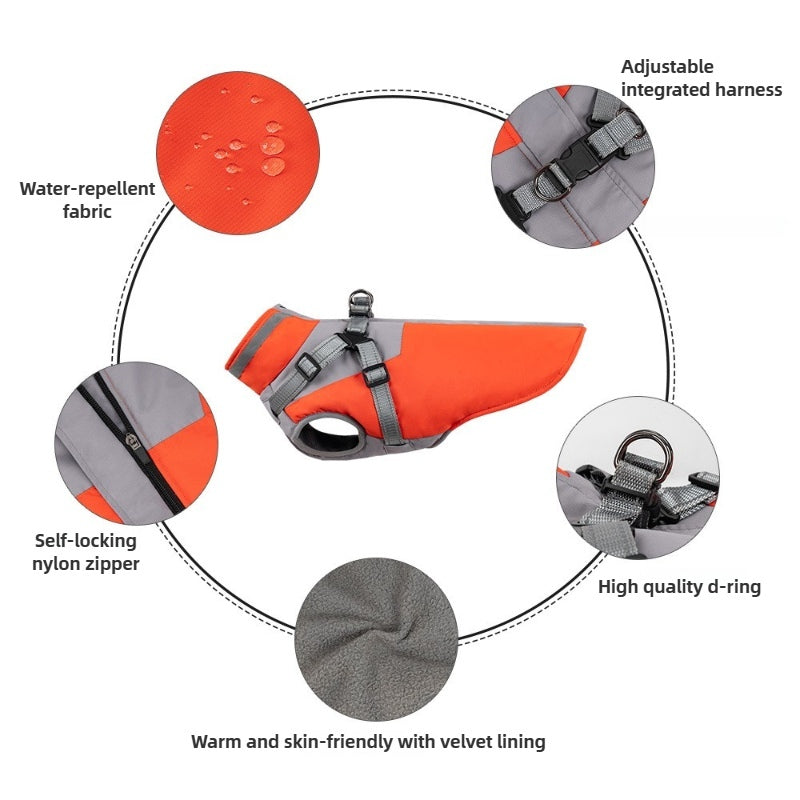 Adjustable integrated harness

Water-repellent fabric

Self-locking nylon zipper

High quality d-ring

Warm and skin-friendly with velvet lining